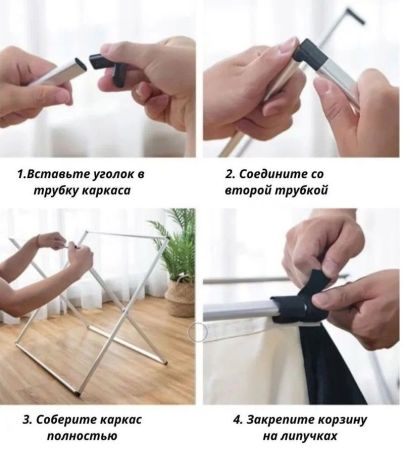 1.Вставьте уголок в трубку каркаса

2. Соедините со второй трубкой

3. Соберите каркас полностью

4. Закрепите корзину на липучках