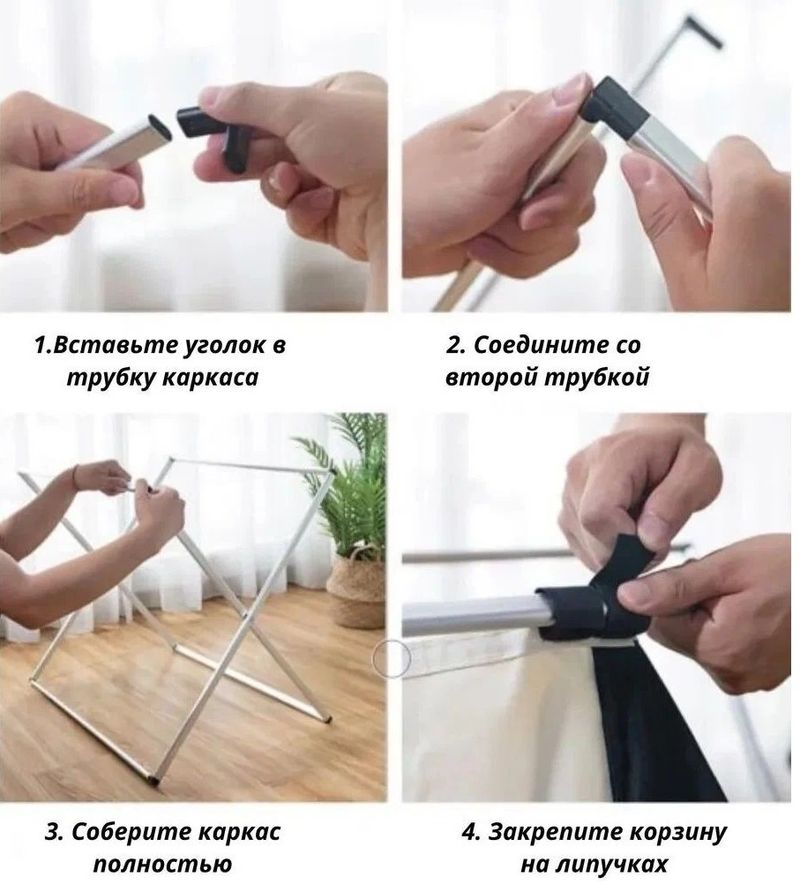 1.Вставьте уголок в трубку каркаса

2. Соедините со второй трубкой

3. Соберите каркас полностью

4. Закрепите корзину на липучках